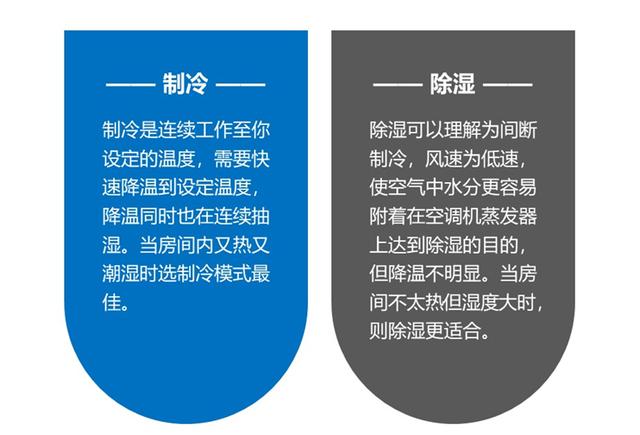 —— 制冷 ——

制冷是连续工作至你设定的温度，需要快速降温到设定温度，降温同时也在连续抽湿。当房间内又热又潮湿时选制冷模式最佳。

—— 除湿 ——

除湿可以理解为间断制冷，风速为低速，使空气中水分更容易附着在空调机蒸发器上达到除湿的目的，但降温不明显。当房间不太热但湿度大时，则除湿更适合。